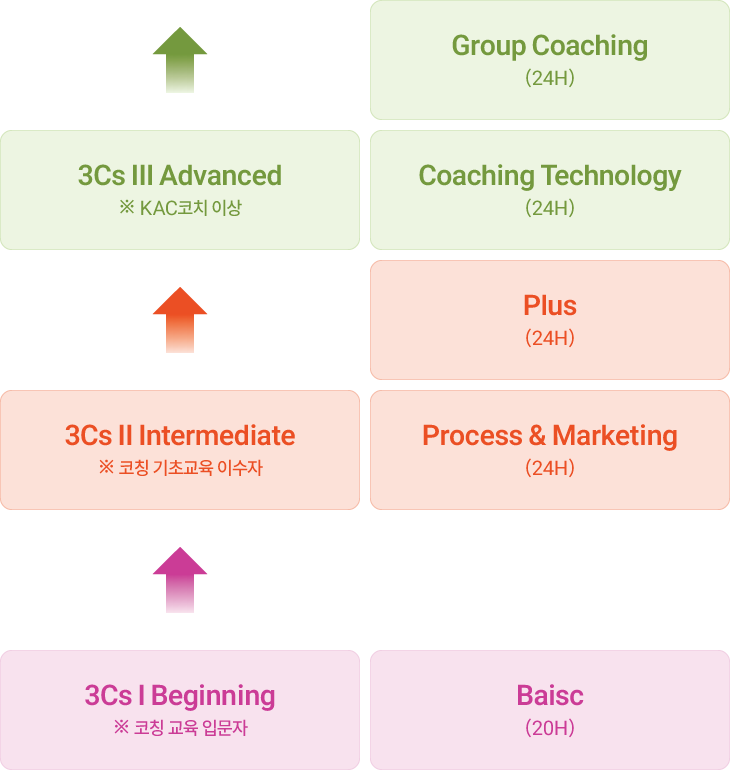 Group Coaching
(24H)

3Cs III Advanced
※ KAC코치 이상

Coaching Technology
(24H)

Plus
(24H)

3Cs II Intermediate
※ 코칭 기초교육 이수자

Process & Marketing
(24H)

3Cs I Beginning
※ 코칭 교육 입문자

Baisc
(20H)