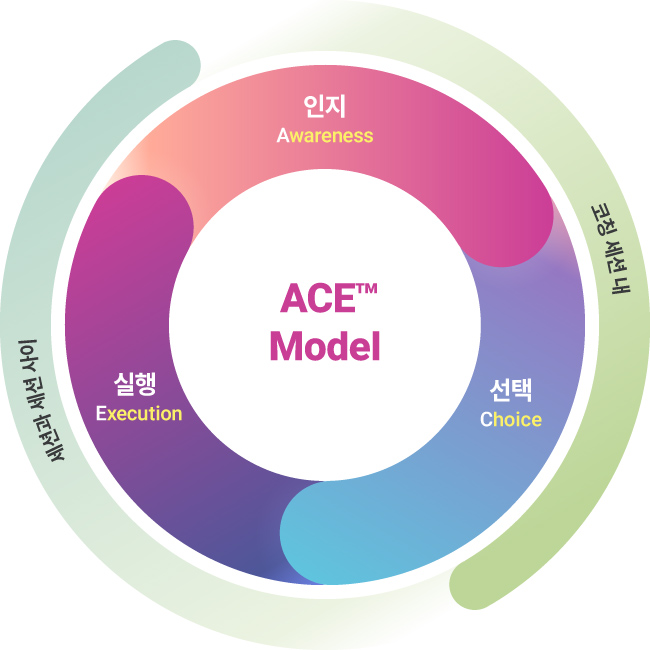 인지
Awareness

코칭 세션 내

ACE™
Model

선택
Choice

실행
Execution

세션과 세션 사이