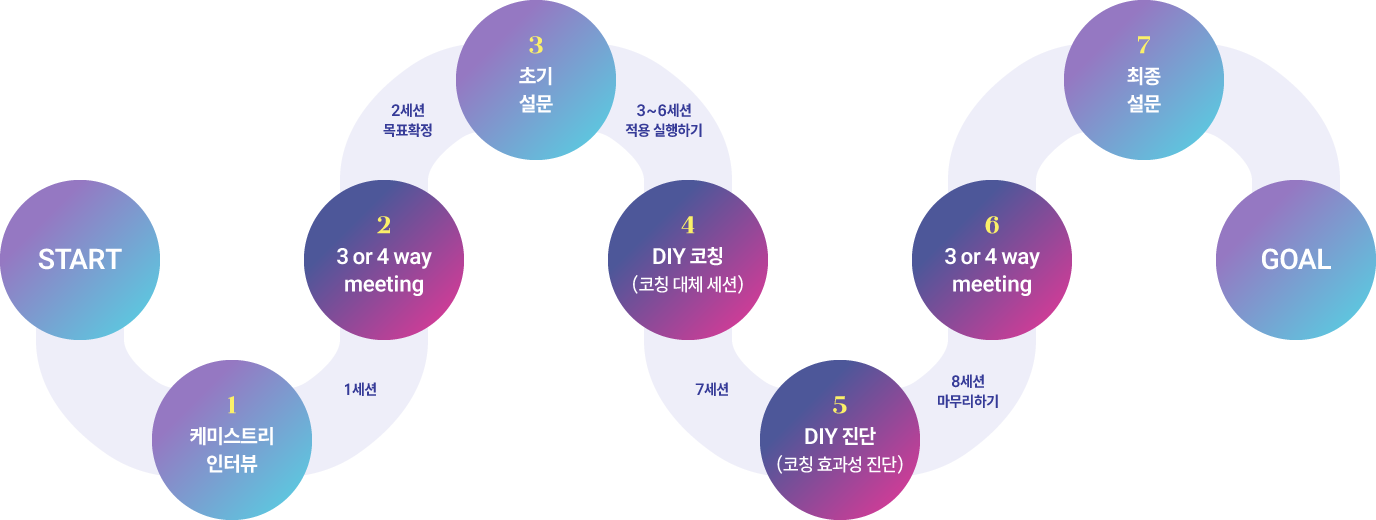 START

1
케미스트리
인터뷰

1세션

2
3 or 4 way
meeting

2세션
목표확정

3
초기
설문

3~6세션
적용 실행하기

4
DIY 코칭
(코칭 대체 세션)

7세션

5
DIY 진단
(코칭 효과성 진단)

8세션
마무리하기

6
3 or 4 way
meeting

7
최종
설문

GOAL