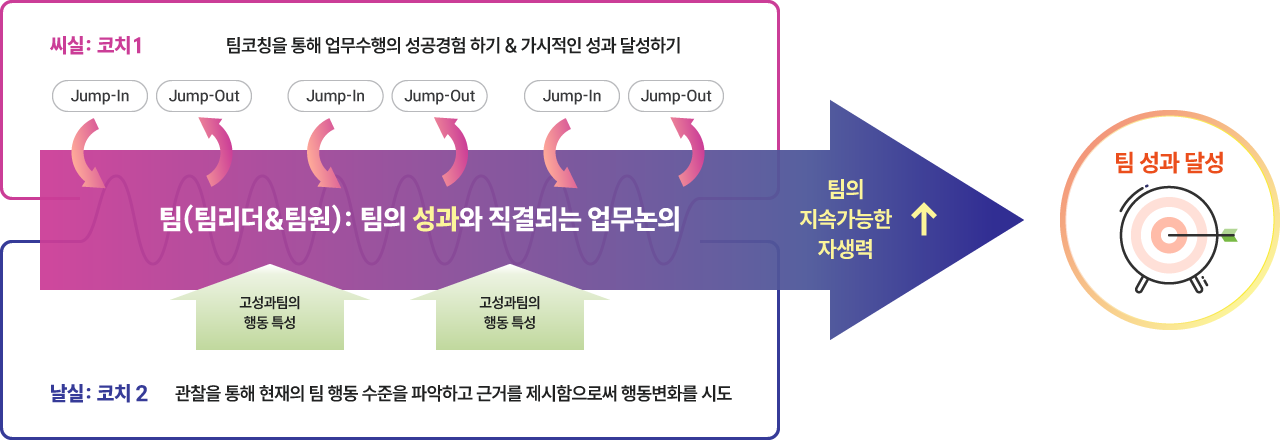 씨실: 코치1

팀코칭을 통해 업무수행의 성공경험 하기 & 가시적인 성과 달성하기

Jump-In Jump-Out Jump-In Jump-Out Jump-In Jump-Out

팀(팀리더&팀원): 팀의 성과와 직결되는 업무논의

팀의 지속가능한 자생력 ↑

팀 성과 달성

고성과팀의 행동 특성

고성과팀의 행동 특성

날실: 코치 2

관찰을 통해 현재의 팀 행동 수준을 파악하고 근거를 제시함으로써 행동변화를 시도