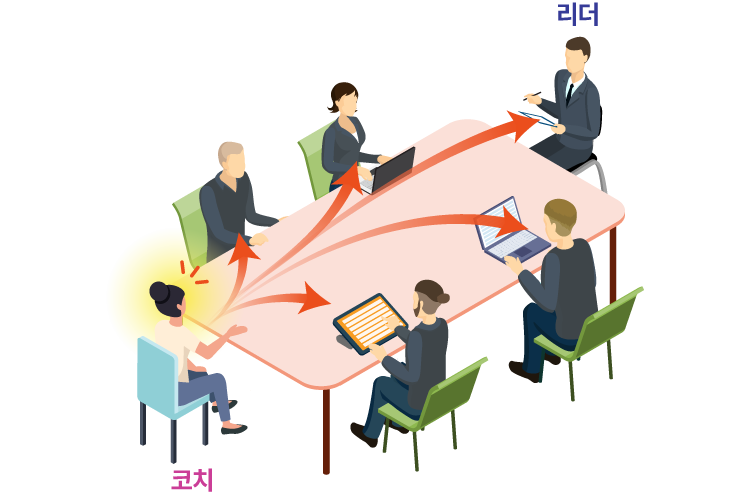 리더

코치